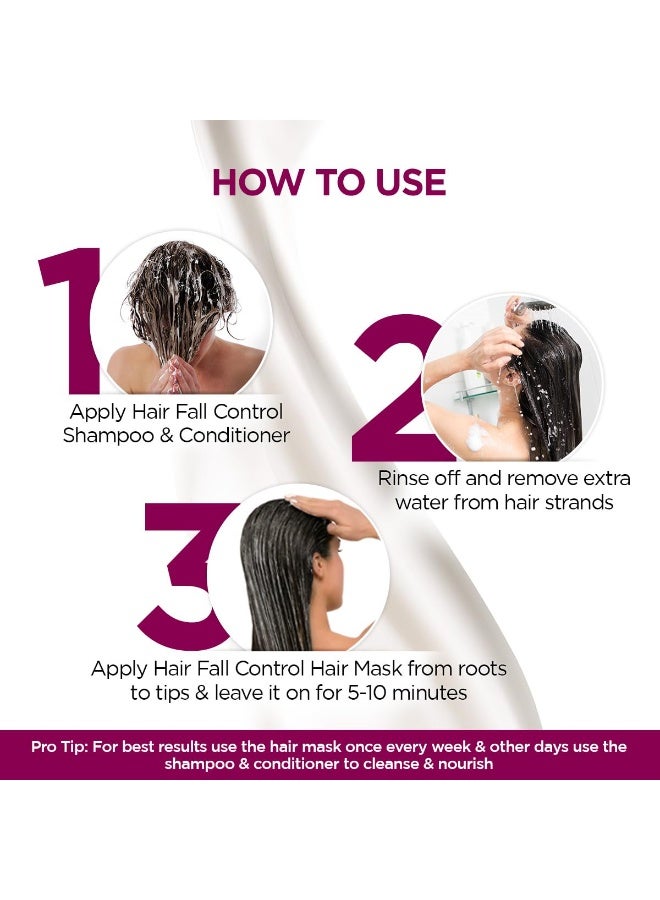 HOW TO USE

1

Apply Hair Fall Control Shampoo & Conditioner

2

Rinse off and remove extra water from hair strands

3

Apply Hair Fall Control Hair Mask from roots to tips & leave it on for 5-10 minutes

Pro Tip: For best results use the hair mask once every week & other days use the shampoo & conditioner to cleanse & nourish